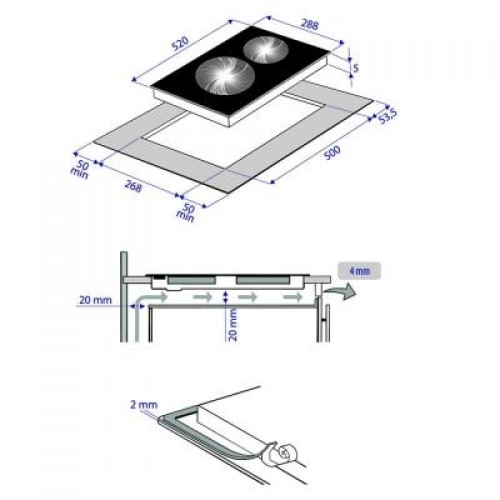 520
288
5
53,5
500
50 min
268
50 min

4 mm
20 mm
20 mm

2 mm