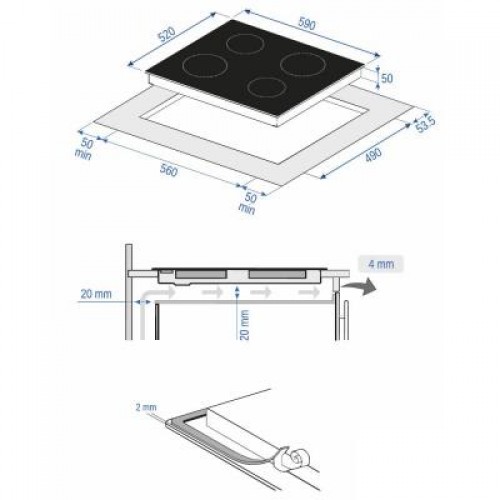 520
590
50
53.5
490
50
min
560
50
min

4 mm
20 mm
20 mm

2 mm